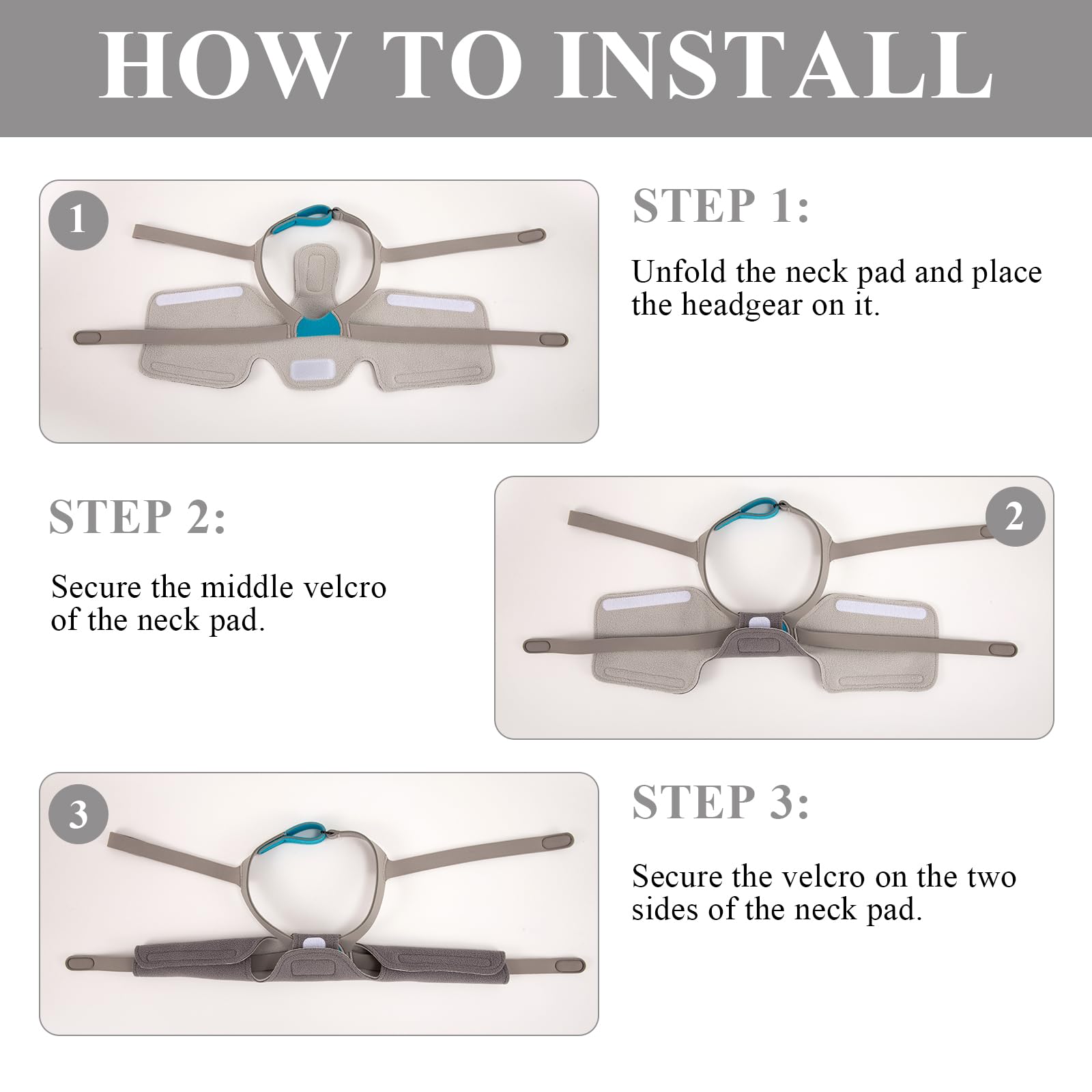 HOW TO INSTALL

1

STEP 1:

Unfold the neck pad and place the headgear on it.

STEP 2:

Secure the middle velcro of the neck pad.

2

3

STEP 3:

Secure the velcro on the two sides of the neck pad.