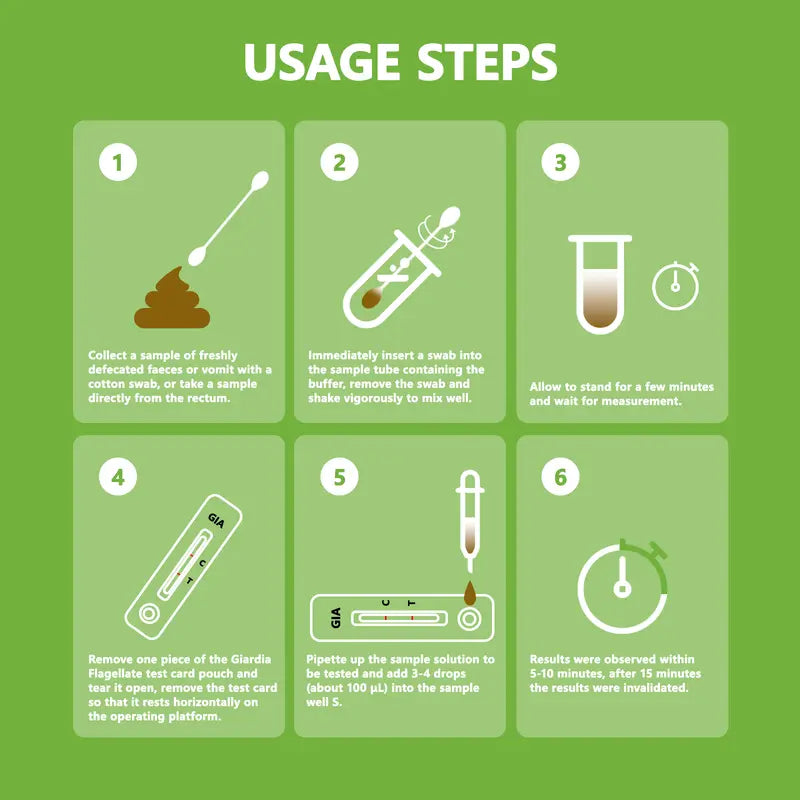 USAGE STEPS

1

Collect a sample of freshly defecated faeces or vomit with a cotton swab, or take a sample directly from the rectum.

2

Immediately insert a swab into the sample tube containing the buffer, remove the swab and shake vigorously to mix well.

3

Allow to stand for a few minutes and wait for measurement.

4

GIA

C

T

Remove one piece of the Giardia Flagellate test card pouch and tear it open, remove the test card so that it rests horizontally on the operating platform.

5

GIA

C

T

Pipette up the sample solution to be tested and add 3-4 drops (about 100 μL) into the sample well S.

6

Results were observed within 5-10 minutes, after 15 minutes the results were invalidated.