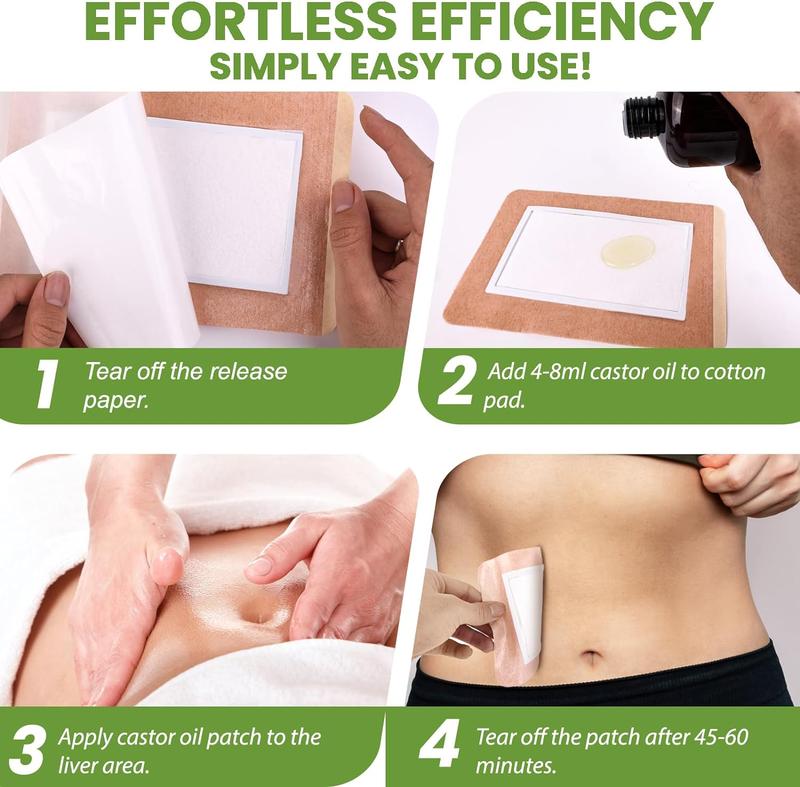 EFFORTLESS EFFICIENCY
SIMPLY EASY TO USE!

1 Tear off the release paper.

2 Add 4-8ml castor oil to cotton pad.

3 Apply castor oil patch to the liver area.

4 Tear off the patch after 45-60 minutes.