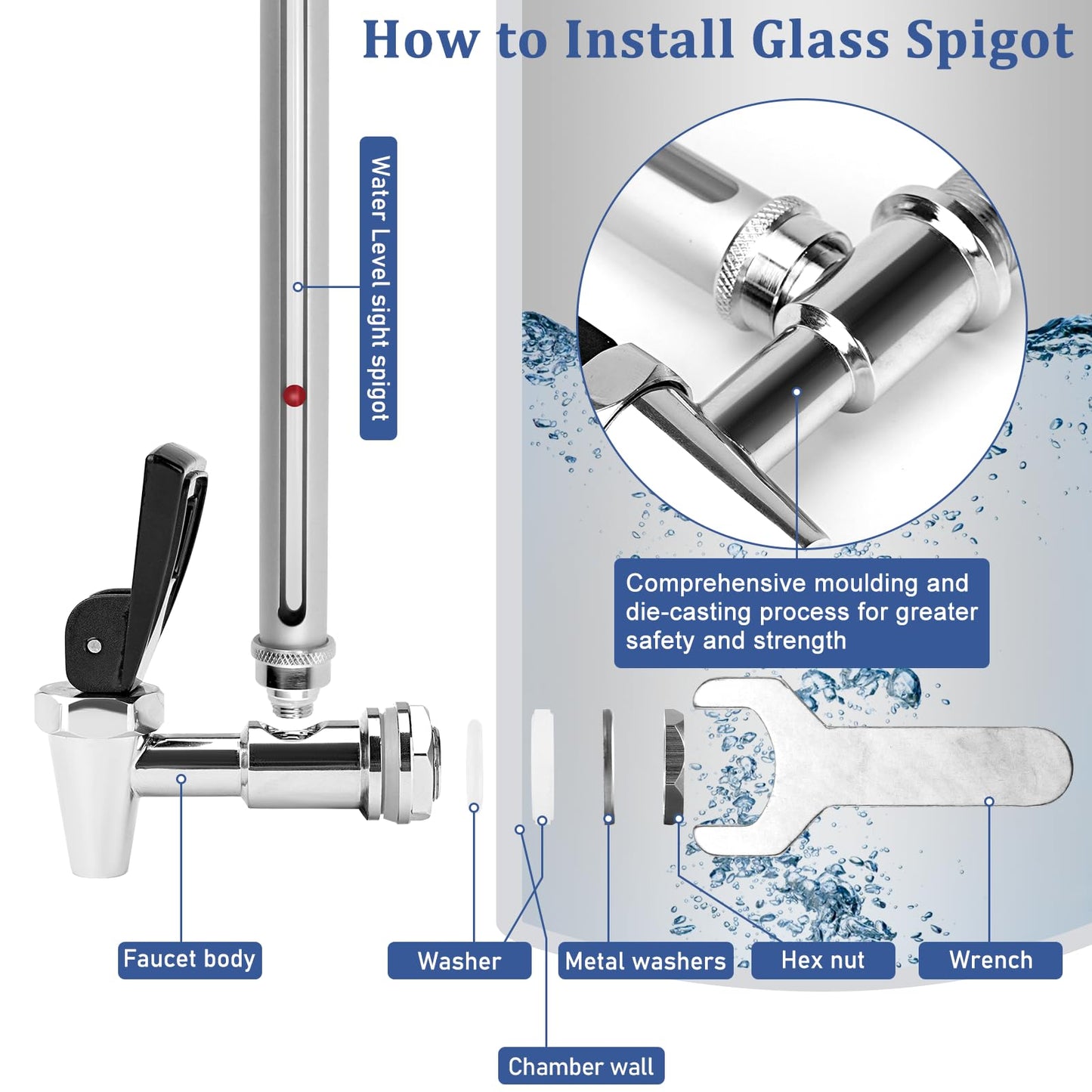 How to Install Glass Spigot

Water Level sight spigot

Comprehensive moulding and die-casting process for greater safety and strength

Faucet body

Washer

Metal washers

Hex nut

Wrench

Chamber wall