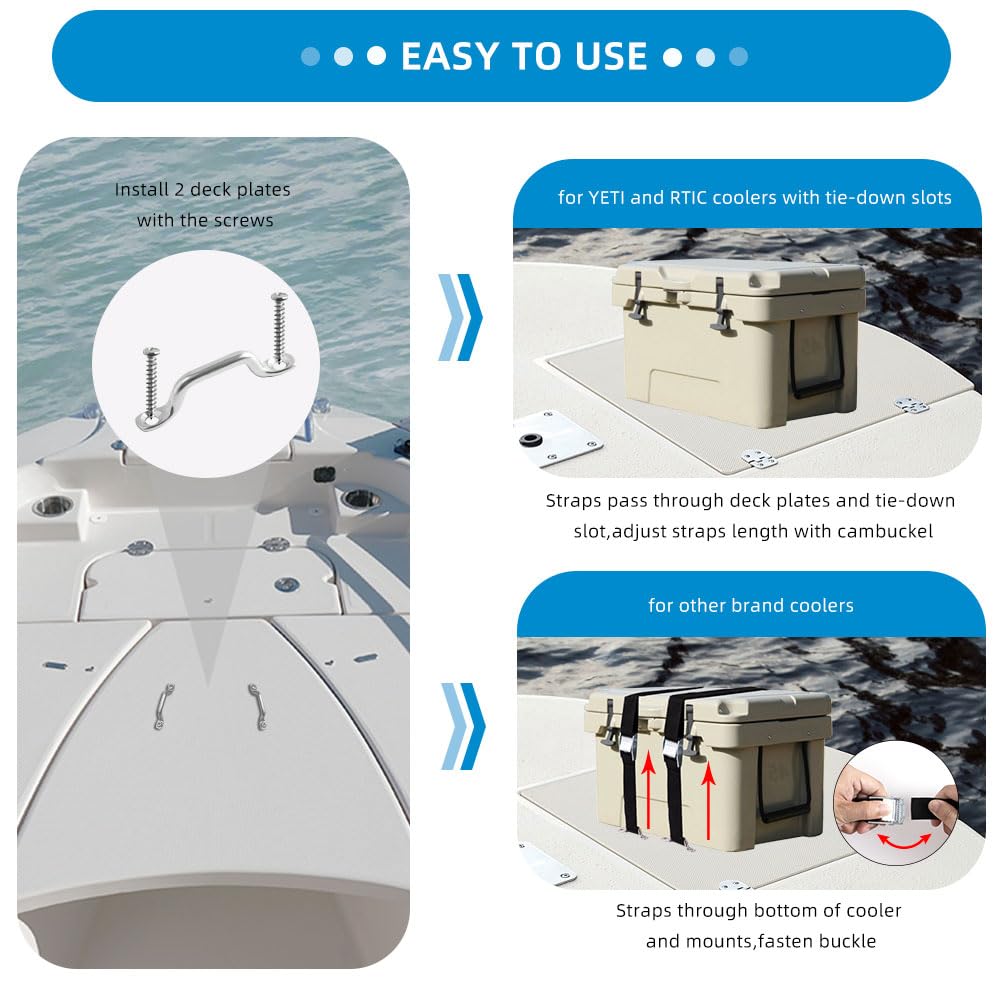 EASY TO USE

Install 2 deck plates with the screws

for YETI and RTIC coolers with tie-down slots

Straps pass through deck plates and tie-down slot,adjust straps length with cambuckel

for other brand coolers

Straps through bottom of cooler and mounts,fasten buckle